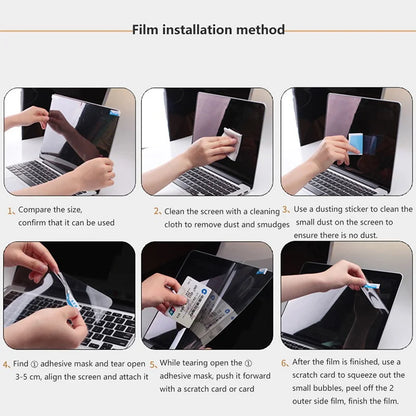 Film installation method

1、Compare the size, confirm that it can be used

2、Clean the screen with a cleaning cloth to remove dust and smudges

3、Use a dusting sticker to clean the small dust on the screen to ensure there is no dust.

4、Find ① adhesive mask and tear open 3-5 cm, align the screen and attach it

5、While tearing open the ① adhesive mask, push it forward with a scratch card or card

6、After the film is finished, use a scratch card to squeeze out the small bubbles, peel off the 2 outer side film, finish the film.