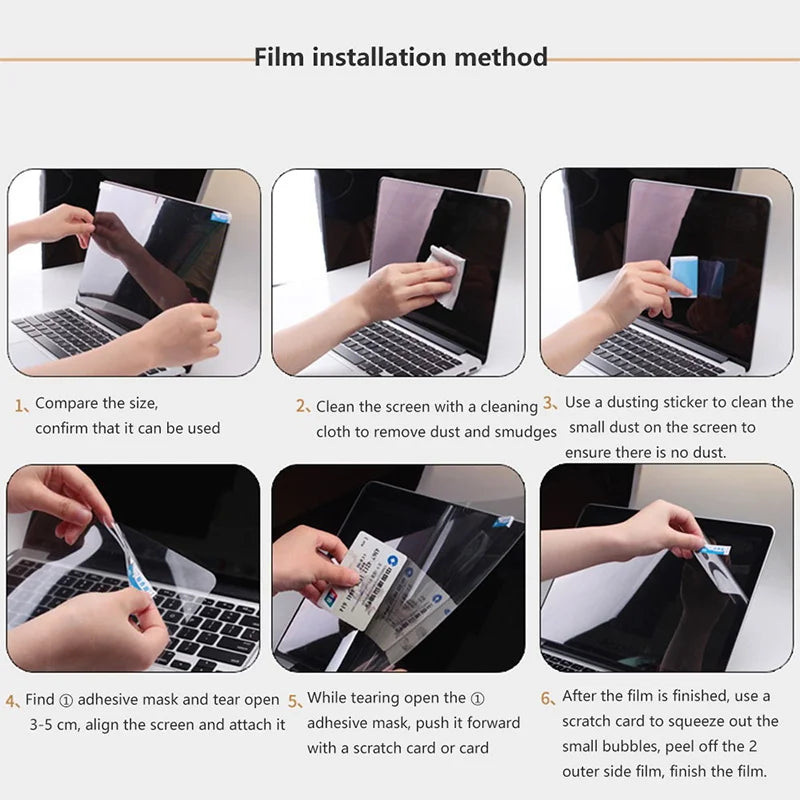 Film installation method

1、Compare the size, confirm that it can be used

2、Clean the screen with a cleaning cloth to remove dust and smudges

3、Use a dusting sticker to clean the small dust on the screen to ensure there is no dust.

4、Find ① adhesive mask and tear open 3-5 cm, align the screen and attach it

5、While tearing open the ① adhesive mask, push it forward with a scratch card or card

6、After the film is finished, use a scratch card to squeeze out the small bubbles, peel off the 2 outer side film, finish the film.